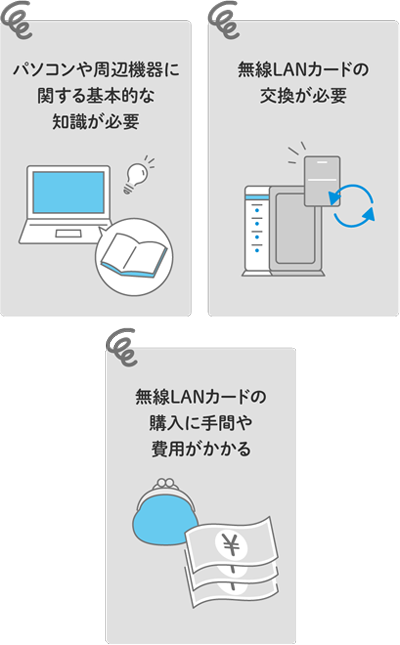 パソコンや周辺機器に関する基本的な知識が必要

無線LANカードの交換が必要

無線LANカードの購入に手間や費用がかかる

¥