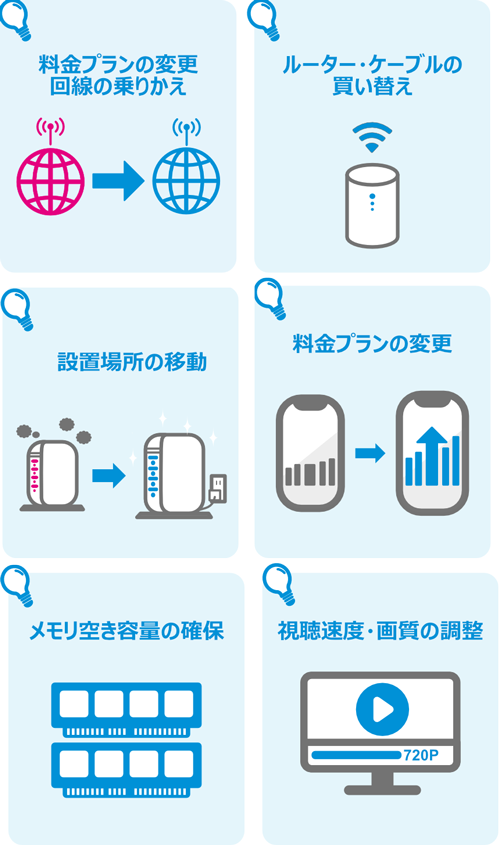 料金プランの変更
回線の乗りかえ

ルーター・ケーブルの
買い替え

設置場所の移動

料金プランの変更

メモリ空き容量の確保

視聴速度・画質の調整

720P