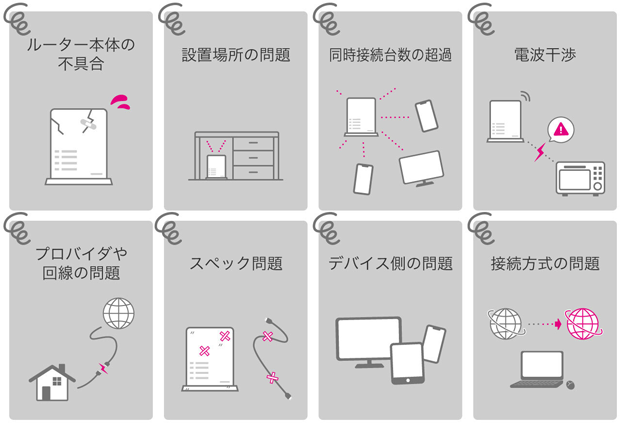 ルーター本体の不具合

設置場所の問題

同時接続台数の超過

電波干渉

プロバイダや回線の問題

スペック問題

デバイス側の問題

接続方式の問題