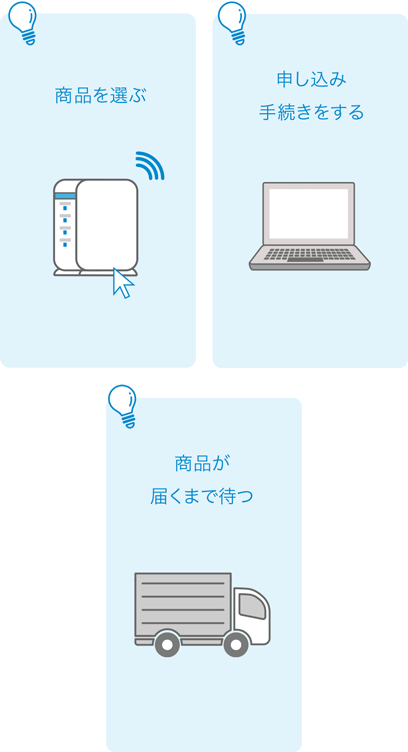 商品を選ぶ

申し込み
手続きをする

商品が
届くまで待つ